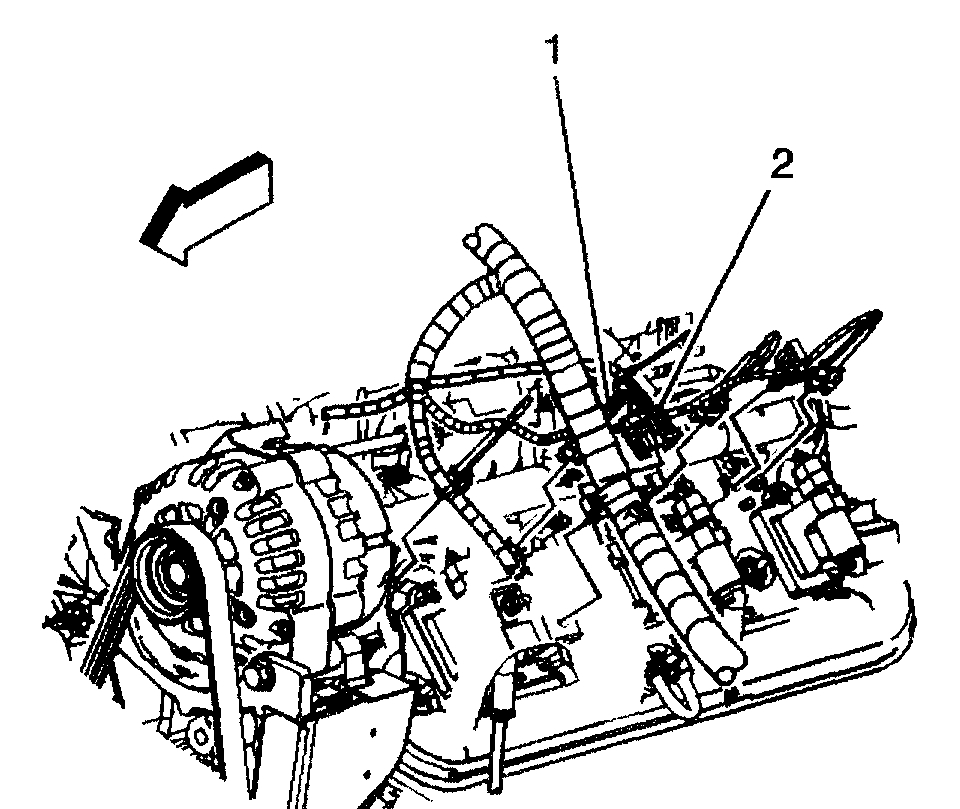 1
2