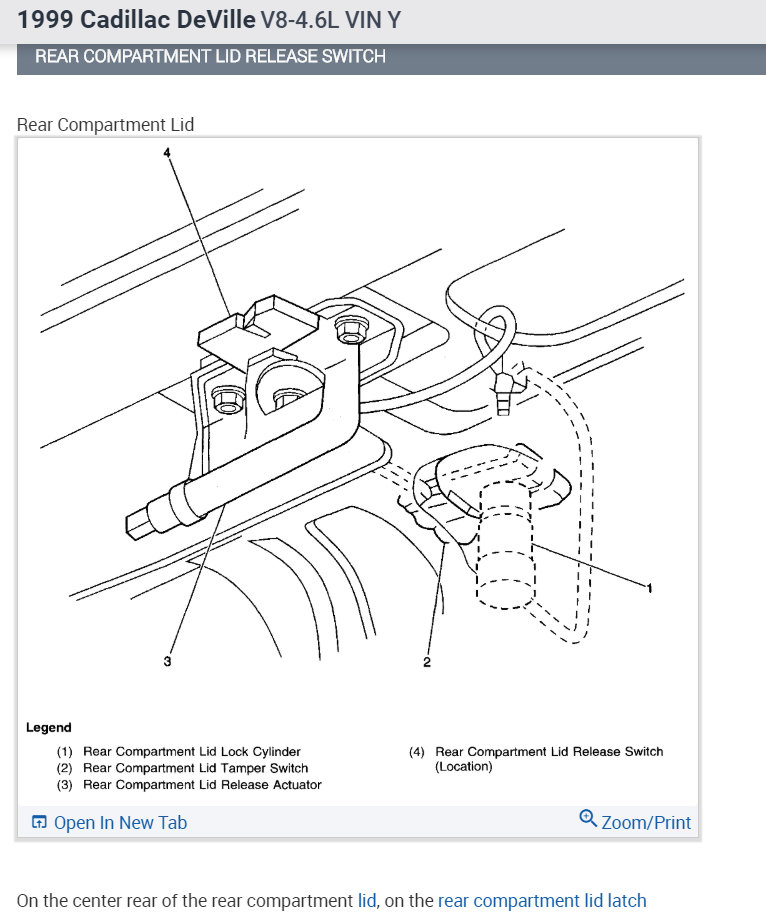 1999 Cadillac DeVille V8-4.6L VIN Y

REAR COMPARTMENT LID RELEASE SWITCH

Rear Compartment Lid

4

1

3

2

Legend

(1) Rear Compartment Lid Lock Cylinder
(2) Rear Compartment Lid Tamper Switch
(3) Rear Compartment Lid Release Actuator

(4) Rear Compartment Lid Release Switch (Location)

Open In New Tab

Zoom/Print

On the center rear of the rear compartment lid, on the rear compartment lid latch