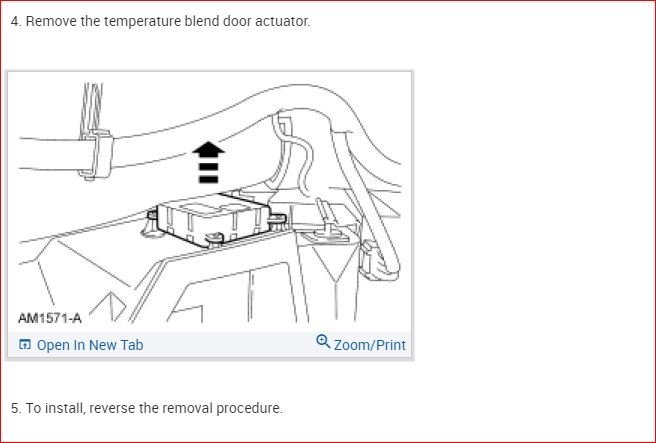 4. Remove the temperature blend door actuator.

AM1571-A

Open In New Tab

Zoom/Print

5. To install, reverse the removal procedure.