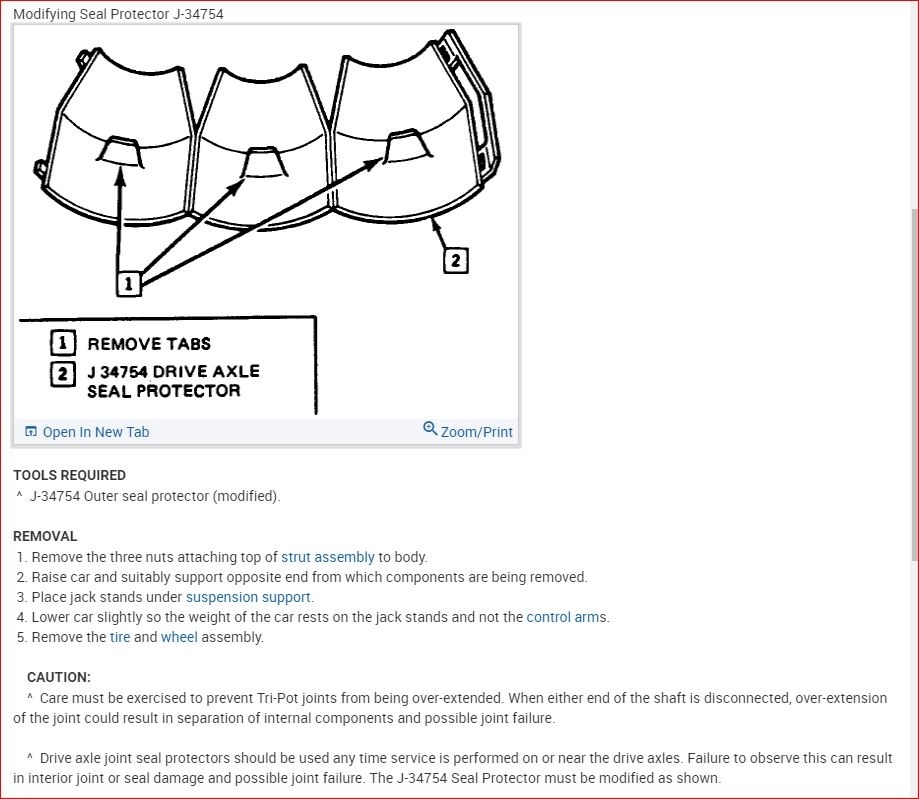 Modifying Seal Protector J-34754

1

2

1 REMOVE TABS
2 J 34754 DRIVE AXLE SEAL PROTECTOR

Open In New Tab

Zoom/Print

TOOLS REQUIRED
^ J-34754 Outer seal protector (modified).

REMOVAL
1. Remove the three nuts attaching top of strut assembly to body.
2. Raise car and suitably support opposite end from which components are being removed.
3. Place jack stands under suspension support.
4. Lower car slightly so the weight of the car rests on the jack stands and not the control arms.
5. Remove the tire and wheel assembly.

CAUTION:
^ Care must be exercised to prevent Tri-Pot joints from being over-extended. When either end of the shaft is disconnected, over-extension of the joint could result in separation of internal components and possible joint failure.

^ Drive axle joint seal protectors should be used any time service is performed on or near the drive axles. Failure to observe this can result in interior joint or seal damage and possible joint failure. The J-34754 Seal Protector must be modified as shown.