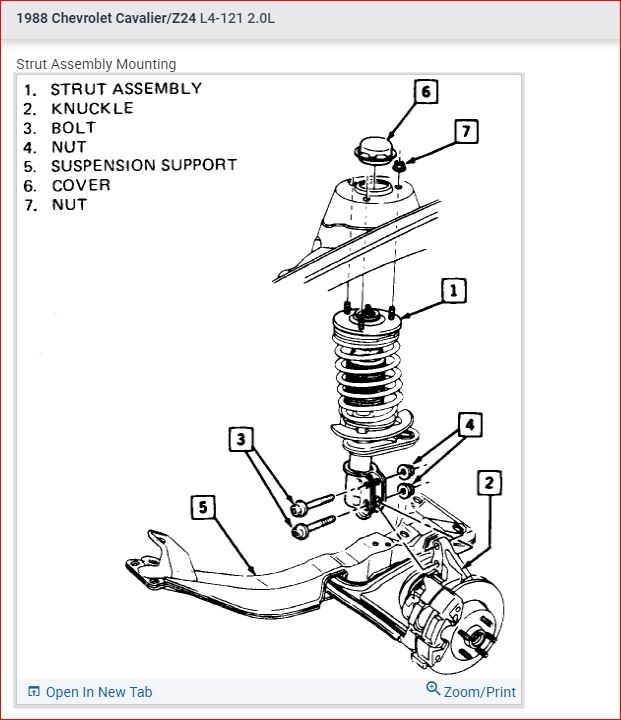 1988 Chevrolet Cavalier/Z24 L4-121 2.0L

Strut Assembly Mounting

1. STRUT ASSEMBLY
2. KNUCKLE
3. BOLT
4. NUT
5. SUSPENSION SUPPORT
6. COVER
7. NUT

6
7
1
3
4
2
5

Open In New Tab
Zoom/Print