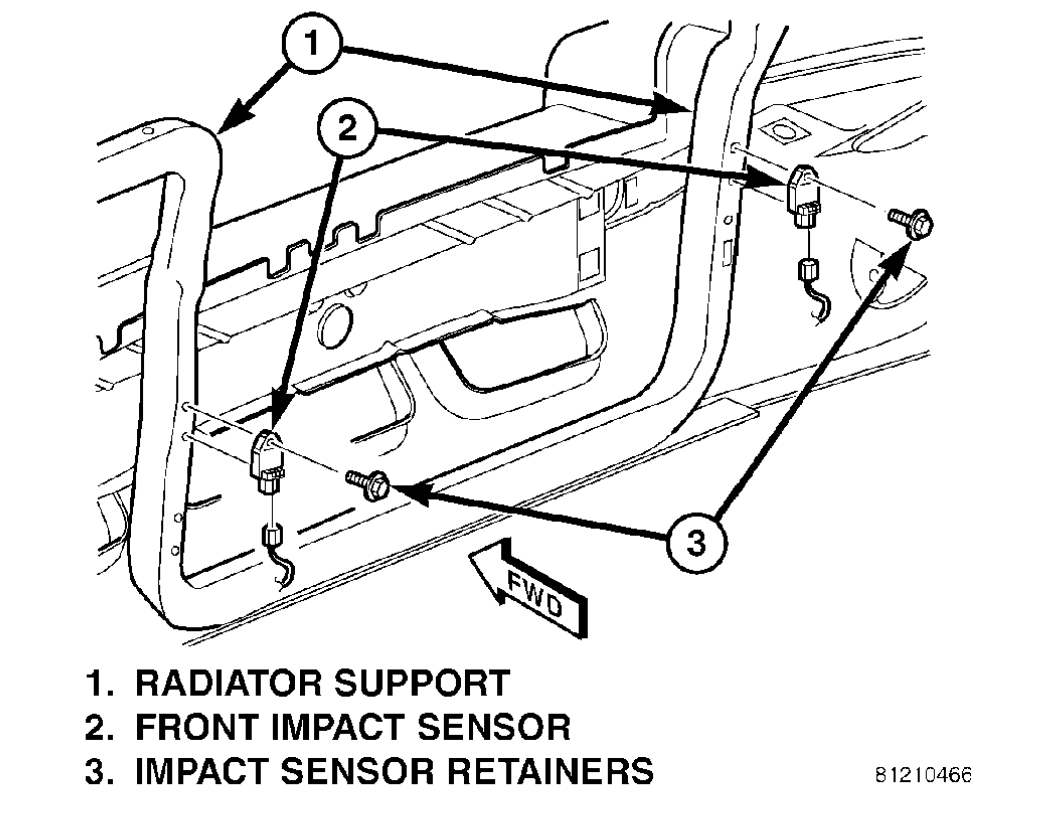 1

2

3

FWD

1. RADIATOR SUPPORT
2. FRONT IMPACT SENSOR
3. IMPACT SENSOR RETAINERS

81210466