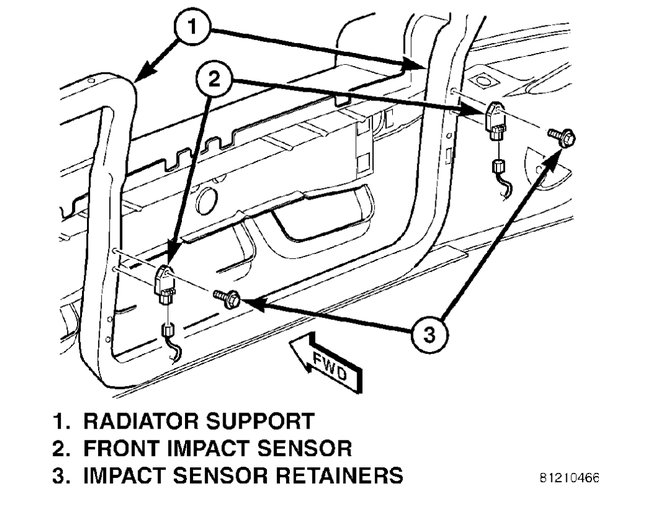 1
2
3
FWD

1. RADIATOR SUPPORT
2. FRONT IMPACT SENSOR
3. IMPACT SENSOR RETAINERS

81210466