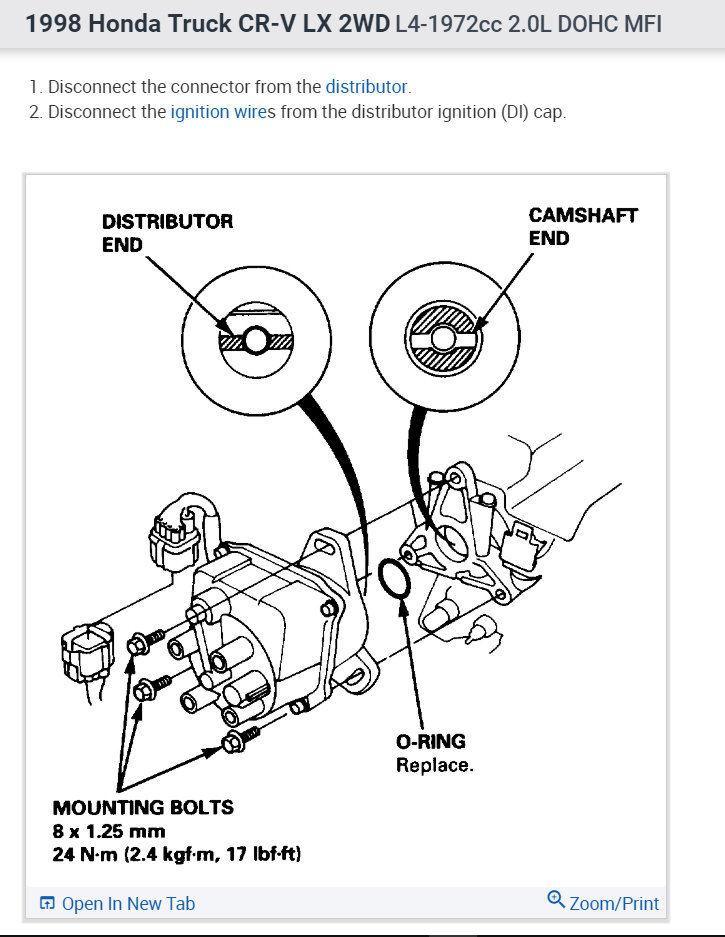 1998 Honda Truck CR-V LX 2WD L4-1972cc 2.0L DOHC MFI

1. Disconnect the connector from the distributor.
2. Disconnect the ignition wires from the distributor ignition (DI) cap.

DISTRIBUTOR END

CAMSHAFT END

O-RING
Replace.

MOUNTING BOLTS
8 x 1.25 mm
24 N·m (2.4 kgf·m, 17 lbf·ft)

Open In New Tab

Zoom/Print