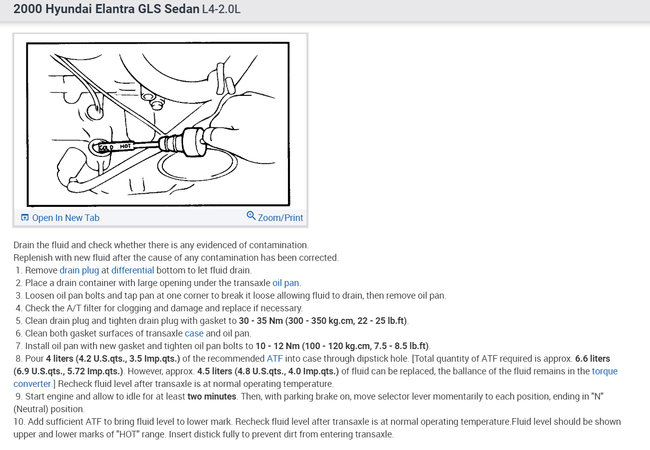 2000 Hyundai Elantra GLS Sedan L4-2.0L

COLD HOT

Open In New Tab

Zoom/Print

Drain the fluid and check whether there is any evidenced of contamination.
Replenish with new fluid after the cause of any contamination has been corrected.
1. Remove drain plug at differential bottom to let fluid drain.
2. Place a drain container with large opening under the transaxle oil pan.
3. Loosen oil pan bolts and tap pan at one corner to break it loose allowing fluid to drain, then remove oil pan.
4. Check the A/T filter for clogging and damage and replace if necessary.
5. Clean drain plug and tighten drain plug with gasket to 30 - 35 Nm (300 - 350 kg.cm, 22 - 25 lb.ft).
6. Clean both gasket surfaces of transaxle case and oil pan.
7. Install oil pan with new gasket and tighten oil pan bolts to 10 - 12 Nm (100 - 120 kg.cm, 7.5 - 8.5 lb.ft).
8. Pour 4 liters (4.2 U.S.qts., 3.5 Imp.qts.) of the recommended ATF into case through dipstick hole. [Total quantity of ATF required is approx. 6.6 liters (6.9 U.S.qts., 5.72 Imp.qts.). However, approx. 4.5 liters (4.8 U.S.qts., 4.0 Imp.qts.) of fluid can be replaced, the ballance of the fluid remains in the torque converter.] Recheck fluid level after transaxle is at normal operating temperature.
9. Start engine and allow to idle for at least two minutes. Then, with parking brake on, move selector lever momentarily to each position, ending in "N" (Neutral) position.
10. Add sufficient ATF to bring fluid level to lower mark. Recheck fluid level after transaxle is at normal operating temperature.Fluid level should be shown upper and lower marks of "HOT" range. Insert distick fully to prevent dirt from entering transaxle.