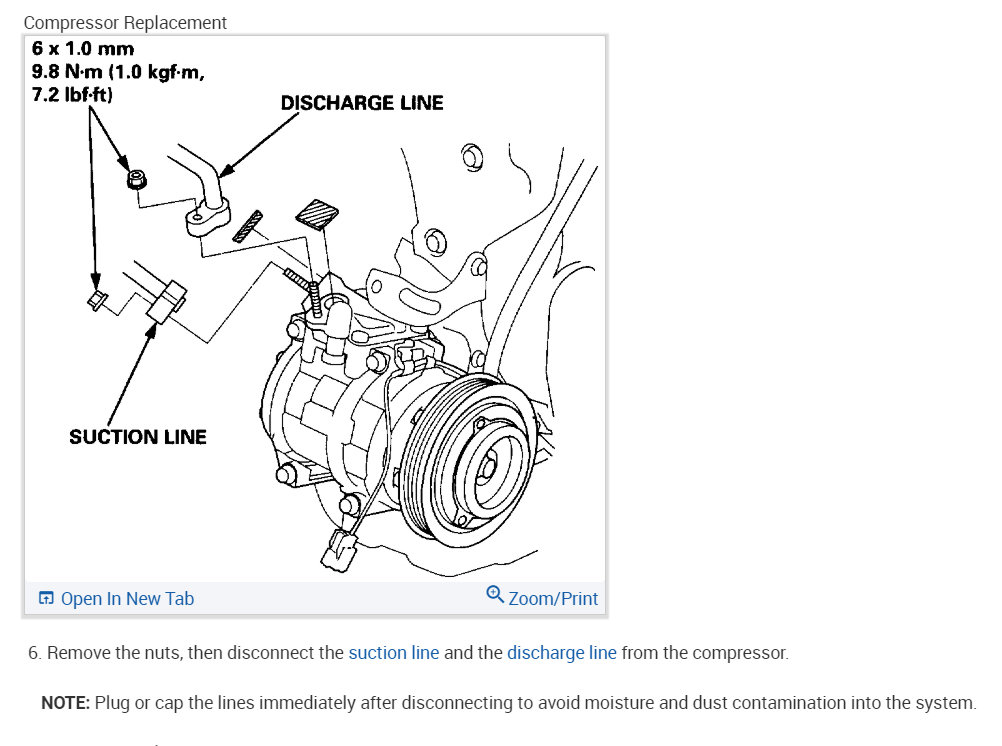 Compressor Replacement

6 x 1.0 mm
9.8 N·m (1.0 kgf·m, 7.2 lbf·ft)

DISCHARGE LINE

SUCTION LINE

Open In New Tab

Zoom/Print

6. Remove the nuts, then disconnect the suction line and the discharge line from the compressor.

NOTE: Plug or cap the lines immediately after disconnecting to avoid moisture and dust contamination into the system.