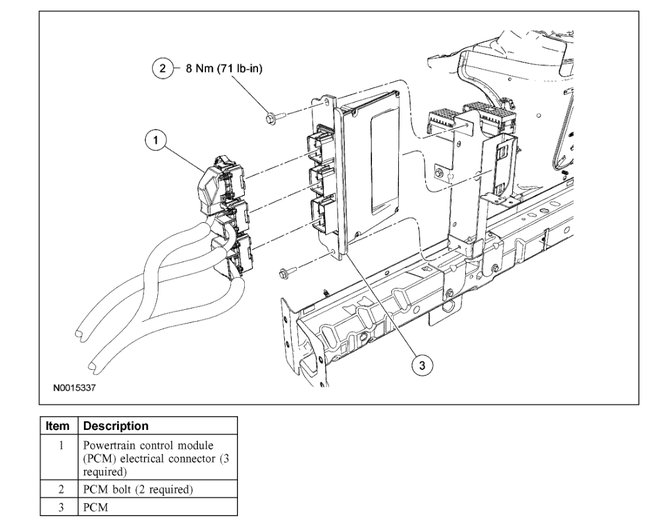 2 8 Nm (71 lb-in)

1

3

N0015337

| Item | Description |
|---|---|
| 1 | Powertrain control module (PCM) electrical connector (3 required) |
| 2 | PCM bolt (2 required) |
| 3 | PCM |