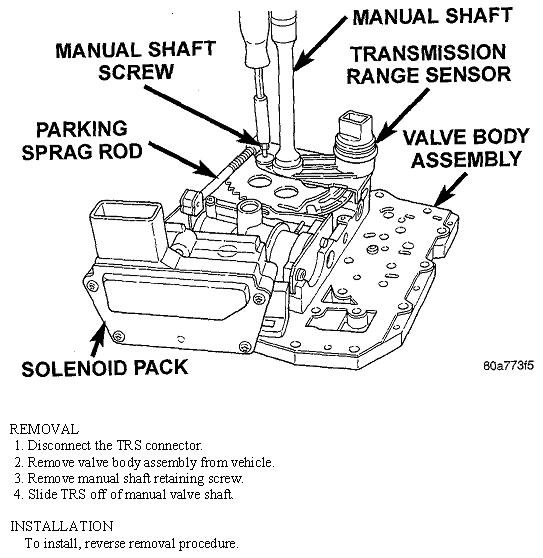 MANUAL SHAFT

MANUAL SHAFT SCREW

TRANSMISSION RANGE SENSOR

PARKING SPRAG ROD

VALVE BODY ASSEMBLY

SOLENOID PACK

80a773f5

REMOVAL
1. Disconnect the TRS connector.
2. Remove valve body assembly from vehicle.
3. Remove manual shaft retaining screw.
4. Slide TRS off of manual valve shaft.

INSTALLATION
To install, reverse removal procedure.