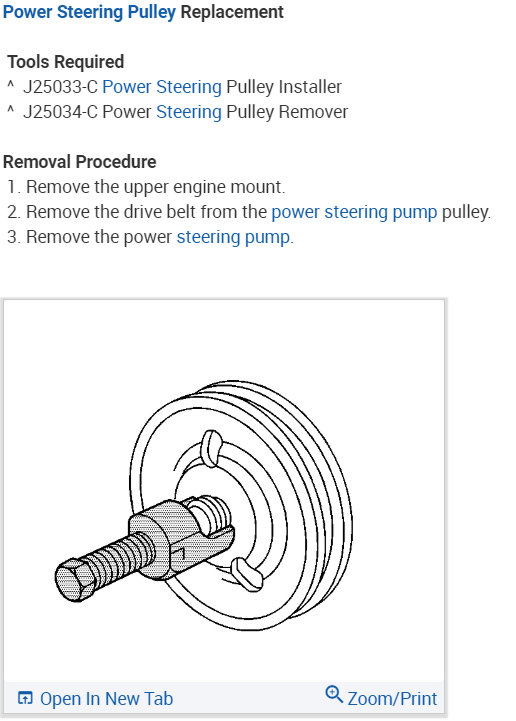 Power Steering Pulley Replacement

Tools Required
^ J25033-C Power Steering Pulley Installer
^ J25034-C Power Steering Pulley Remover

Removal Procedure
1. Remove the upper engine mount.
2. Remove the drive belt from the power steering pump pulley.
3. Remove the power steering pump.

1

Open In New Tab
Zoom/Print