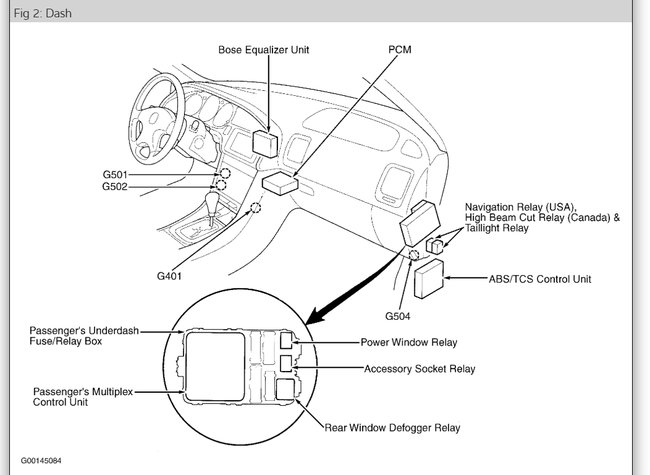 Fig 2: Dash

Bose Equalizer Unit

PCM

G501
G502

G401

Navigation Relay (USA), High Beam Cut Relay (Canada) & Taillight Relay

ABS/TCS Control Unit

G504

Passenger's Underdash Fuse/Relay Box

Passenger's Multiplex Control Unit

Power Window Relay

Accessory Socket Relay

Rear Window Defogger Relay

G00145084