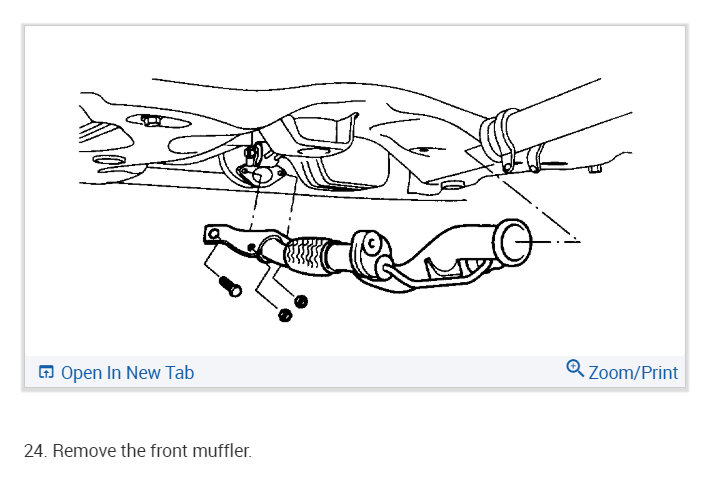 Open In New Tab

Zoom/Print

24. Remove the front muffler.