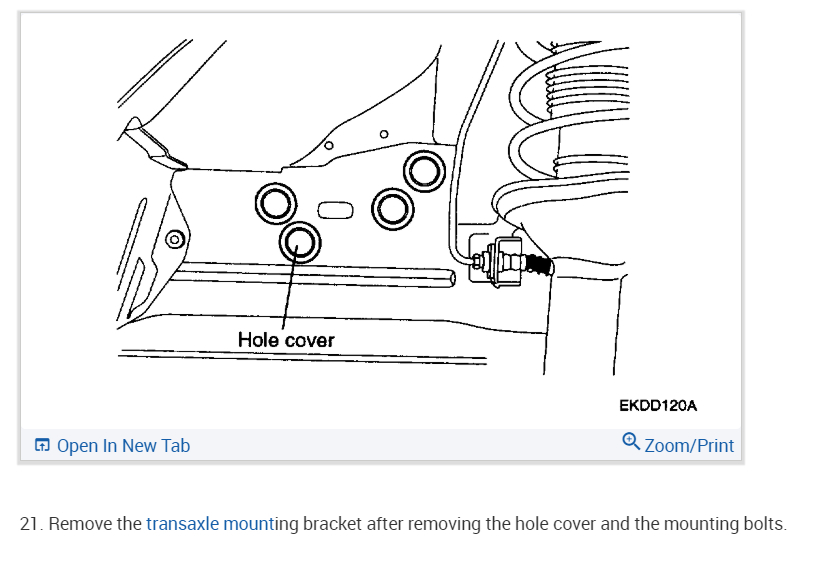 Hole cover

EKDD120A

Open In New Tab

Zoom/Print

21. Remove the transaxle mounting bracket after removing the hole cover and the mounting bolts.