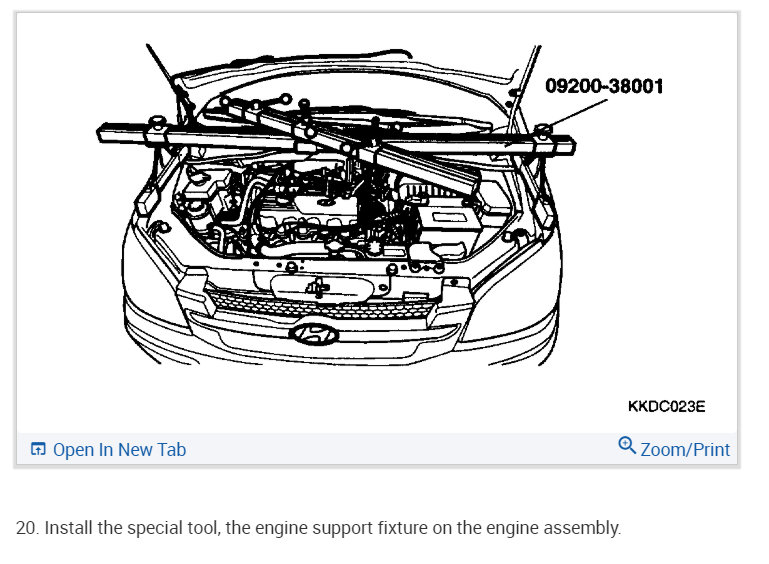 09200-38001

KKDC023E

Open In New Tab

Zoom/Print

20. Install the special tool, the engine support fixture on the engine assembly.