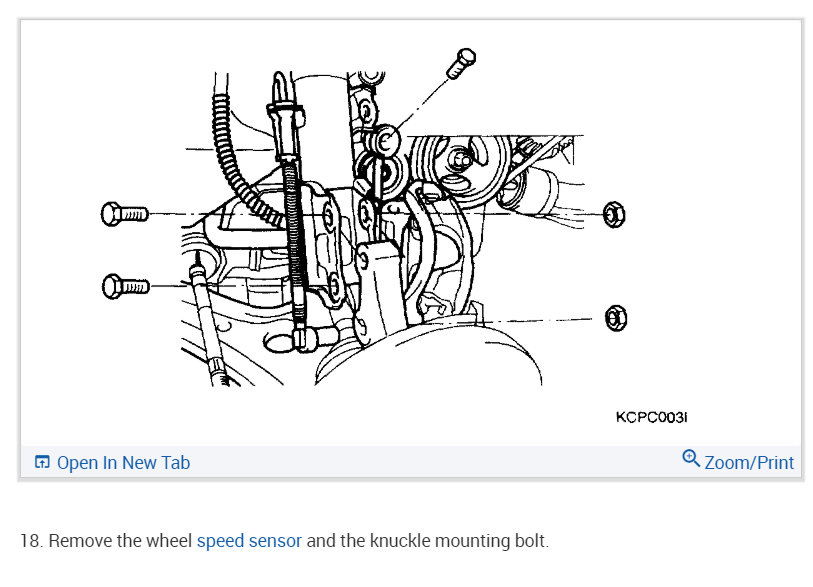 KCPC003I

Open In New Tab

Zoom/Print

18. Remove the wheel speed sensor and the knuckle mounting bolt.