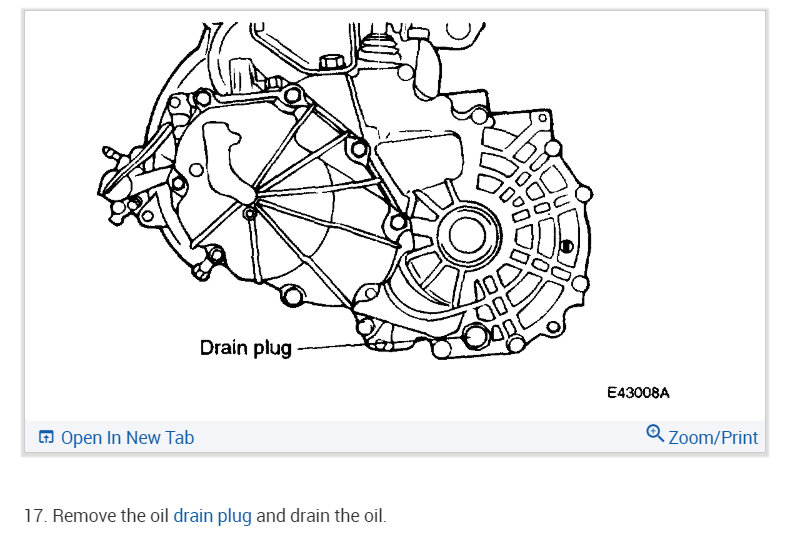 Drain plug

E43008A

Open In New Tab

Zoom/Print

17. Remove the oil drain plug and drain the oil.