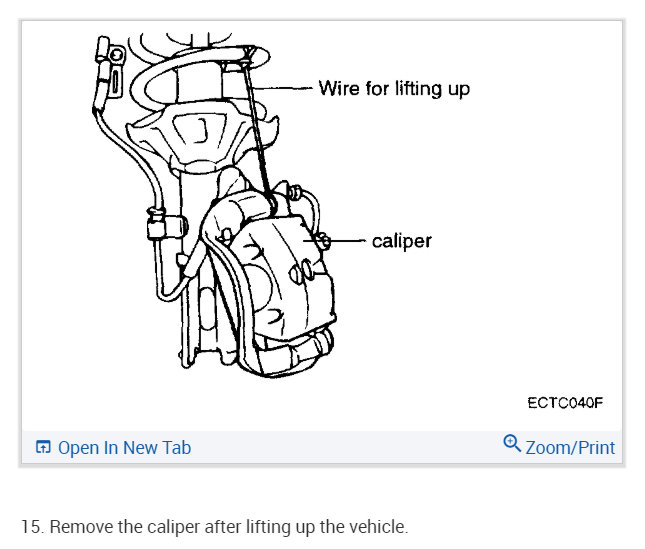 Wire for lifting up

caliper

ECTC040F

Open In New Tab

Zoom/Print

15. Remove the caliper after lifting up the vehicle.