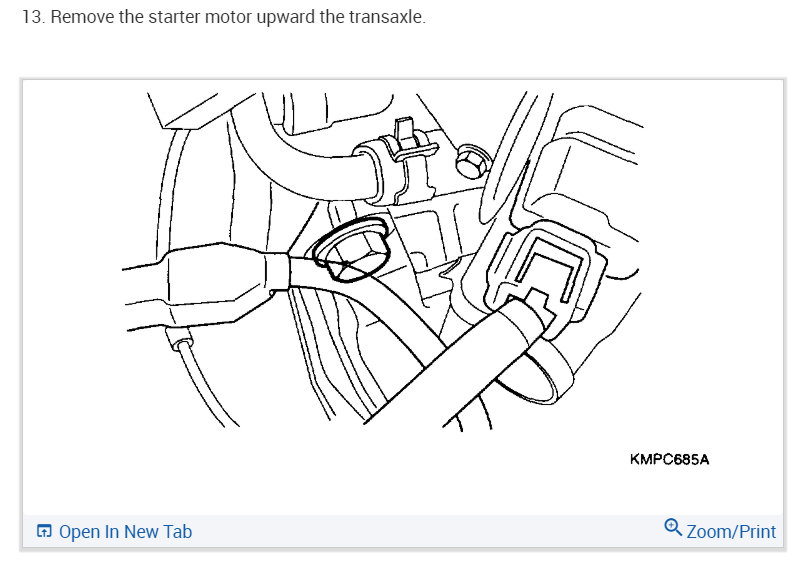 13. Remove the starter motor upward the transaxle.

KMPC685A

Open In New Tab

Zoom/Print