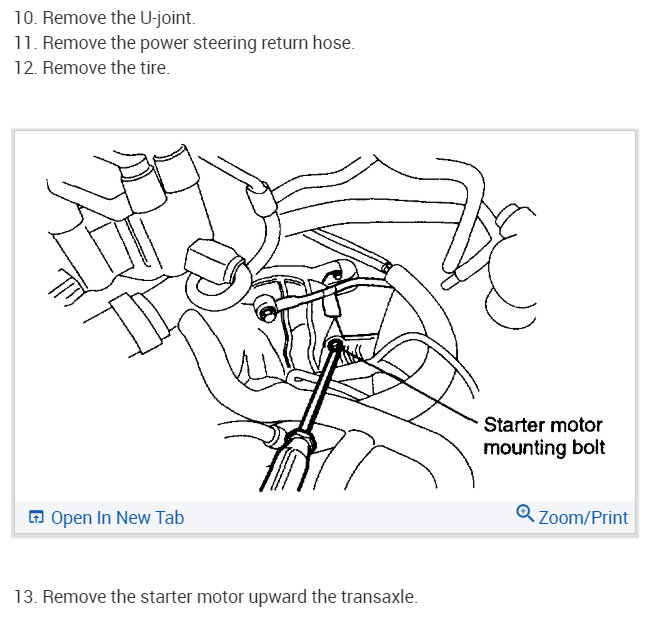 10. Remove the U-joint.
11. Remove the power steering return hose.
12. Remove the tire.

Starter motor mounting bolt

Open In New Tab

Zoom/Print

13. Remove the starter motor upward the transaxle.