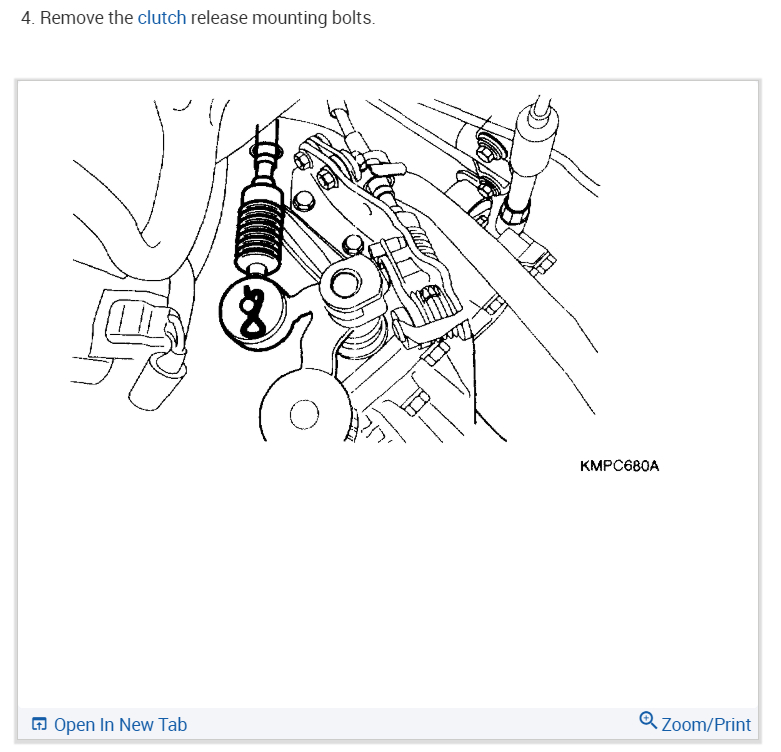 4. Remove the clutch release mounting bolts.

KMPC680A

Open In New Tab

Zoom/Print