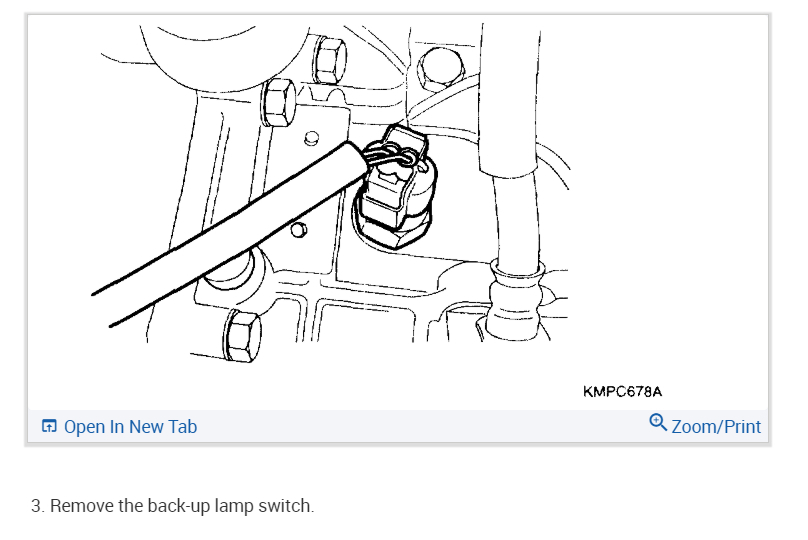 KMPC678A

Open In New Tab Zoom/Print

3. Remove the back-up lamp switch.