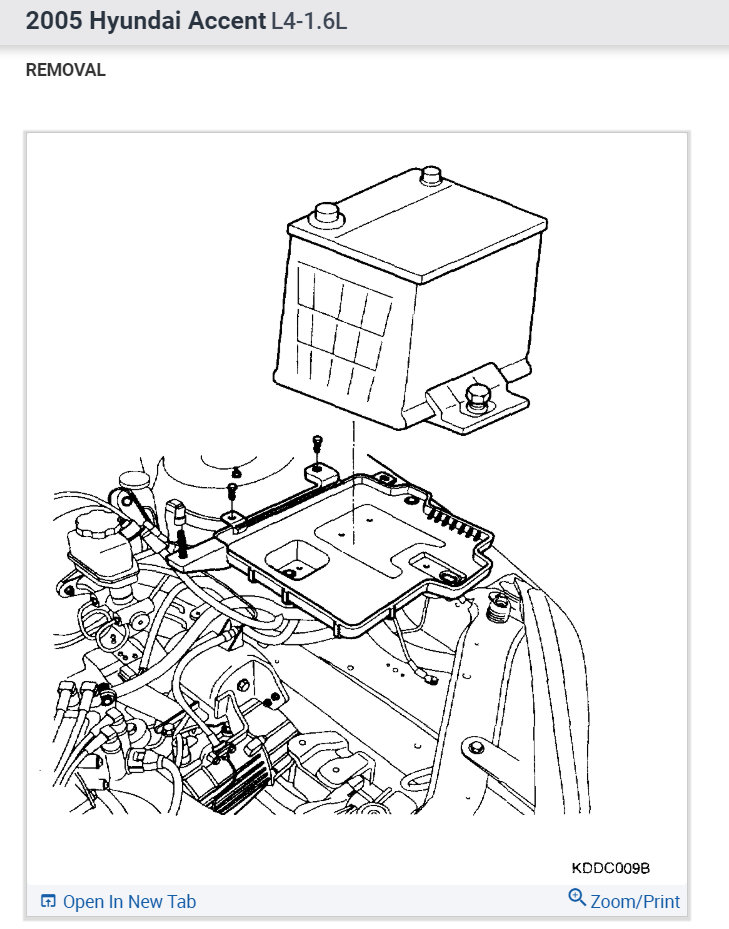 2005 Hyundai Accent L4-1.6L

REMOVAL

KDDC009B

Open In New Tab

Zoom/Print