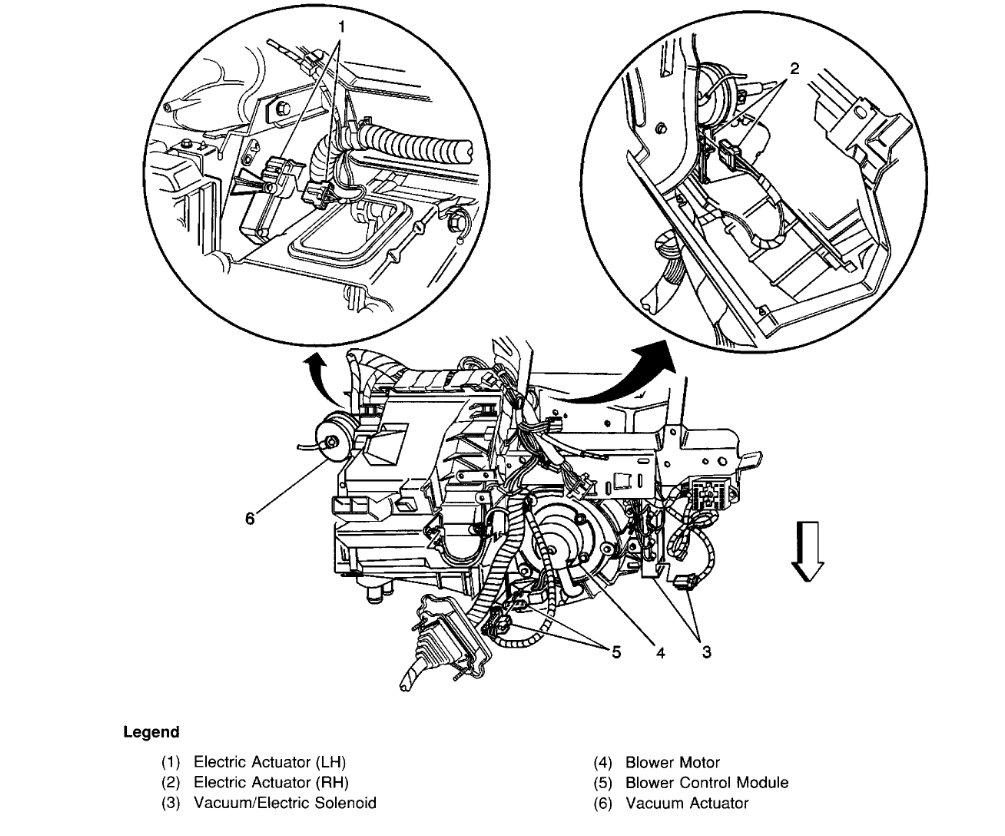 1

2

6

5

4

3

Legend

(1) Electric Actuator (LH)
(2) Electric Actuator (RH)
(3) Vacuum/Electric Solenoid

(4) Blower Motor
(5) Blower Control Module
(6) Vacuum Actuator