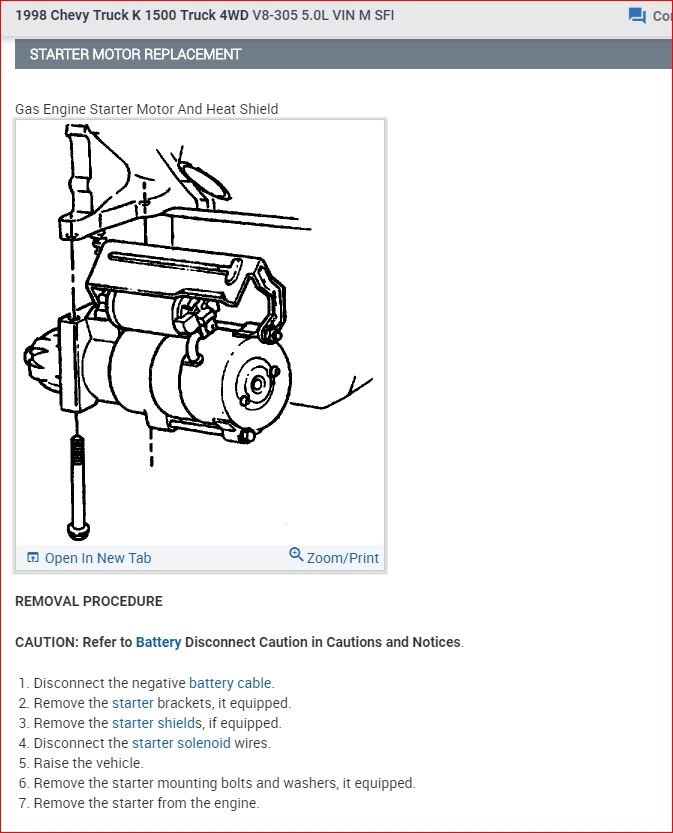 1998 Chevy Truck K 1500 Truck 4WD V8-305 5.0L VIN M SFI

Co

STARTER MOTOR REPLACEMENT

Gas Engine Starter Motor And Heat Shield

Open In New Tab

Zoom/Print

REMOVAL PROCEDURE

CAUTION: Refer to Battery Disconnect Caution in Cautions and Notices.

1. Disconnect the negative battery cable.
2. Remove the starter brackets, it equipped.
3. Remove the starter shields, if equipped.
4. Disconnect the starter solenoid wires.
5. Raise the vehicle.
6. Remove the starter mounting bolts and washers, it equipped.
7. Remove the starter from the engine.