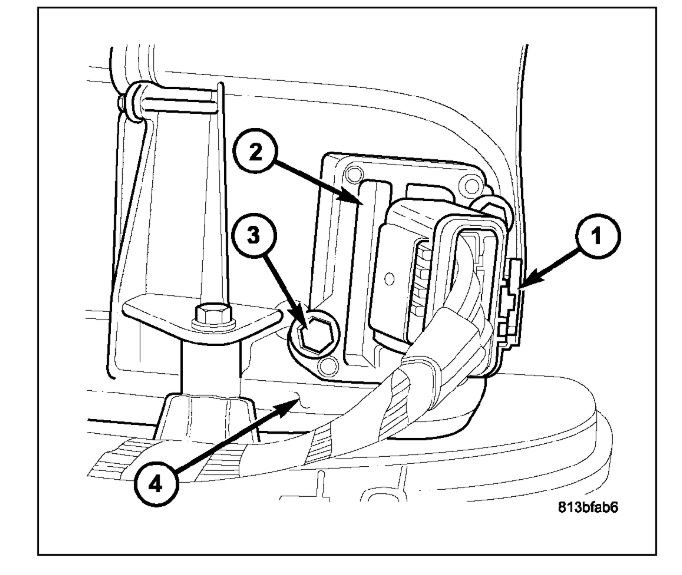 2
3
1
4
813bfab6