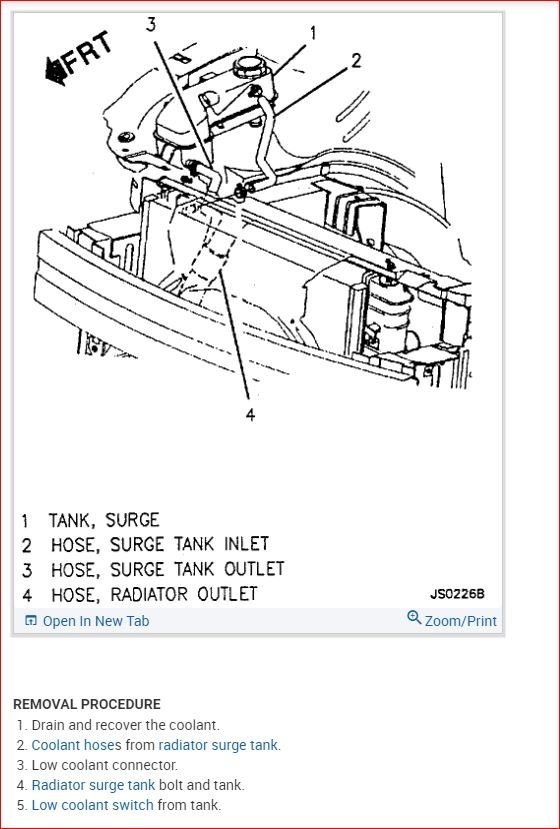 FRT

3

1

2

4

1 TANK, SURGE
2 HOSE, SURGE TANK INLET
3 HOSE, SURGE TANK OUTLET
4 HOSE, RADIATOR OUTLET

JS0226B

Open In New Tab

Zoom/Print

REMOVAL PROCEDURE
1. Drain and recover the coolant.
2. Coolant hoses from radiator surge tank.
3. Low coolant connector.
4. Radiator surge tank bolt and tank.
5. Low coolant switch from tank.