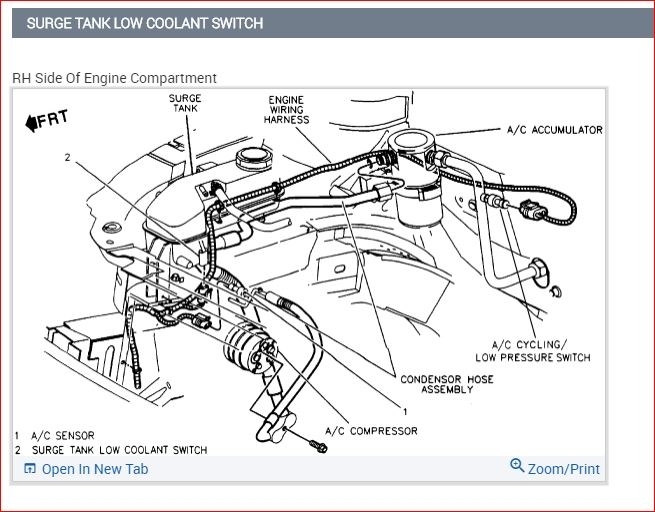 SURGE TANK LOW COOLANT SWITCH

RH Side Of Engine Compartment

FRT

SURGE TANK

ENGINE WIRING HARNESS

A/C ACCUMULATOR

2

A/C CYCLING/ LOW PRESSURE SWITCH

CONDENSOR HOSE ASSEMBLY

1

A/C COMPRESSOR

1 A/C SENSOR
2 SURGE TANK LOW COOLANT SWITCH

Open In New Tab

Zoom/Print