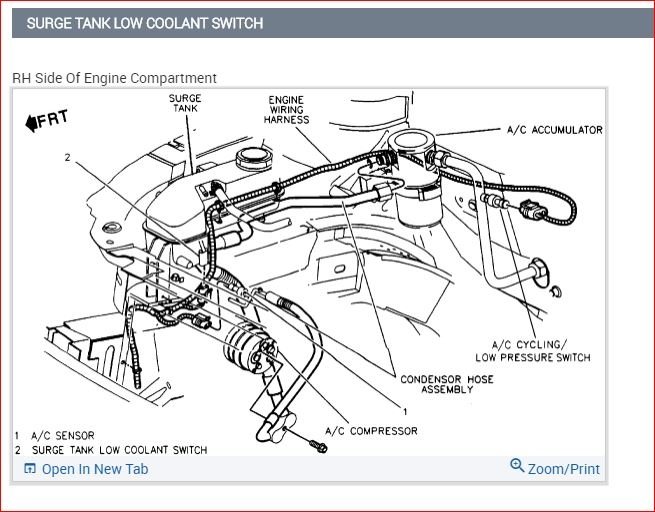 SURGE TANK LOW COOLANT SWITCH

RH Side Of Engine Compartment

FRT

SURGE TANK

ENGINE WIRING HARNESS

A/C ACCUMULATOR

2

A/C CYCLING/ LOW PRESSURE SWITCH

CONDENSOR HOSE ASSEMBLY

1

A/C COMPRESSOR

1 A/C SENSOR
2 SURGE TANK LOW COOLANT SWITCH

Open In New Tab

Zoom/Print