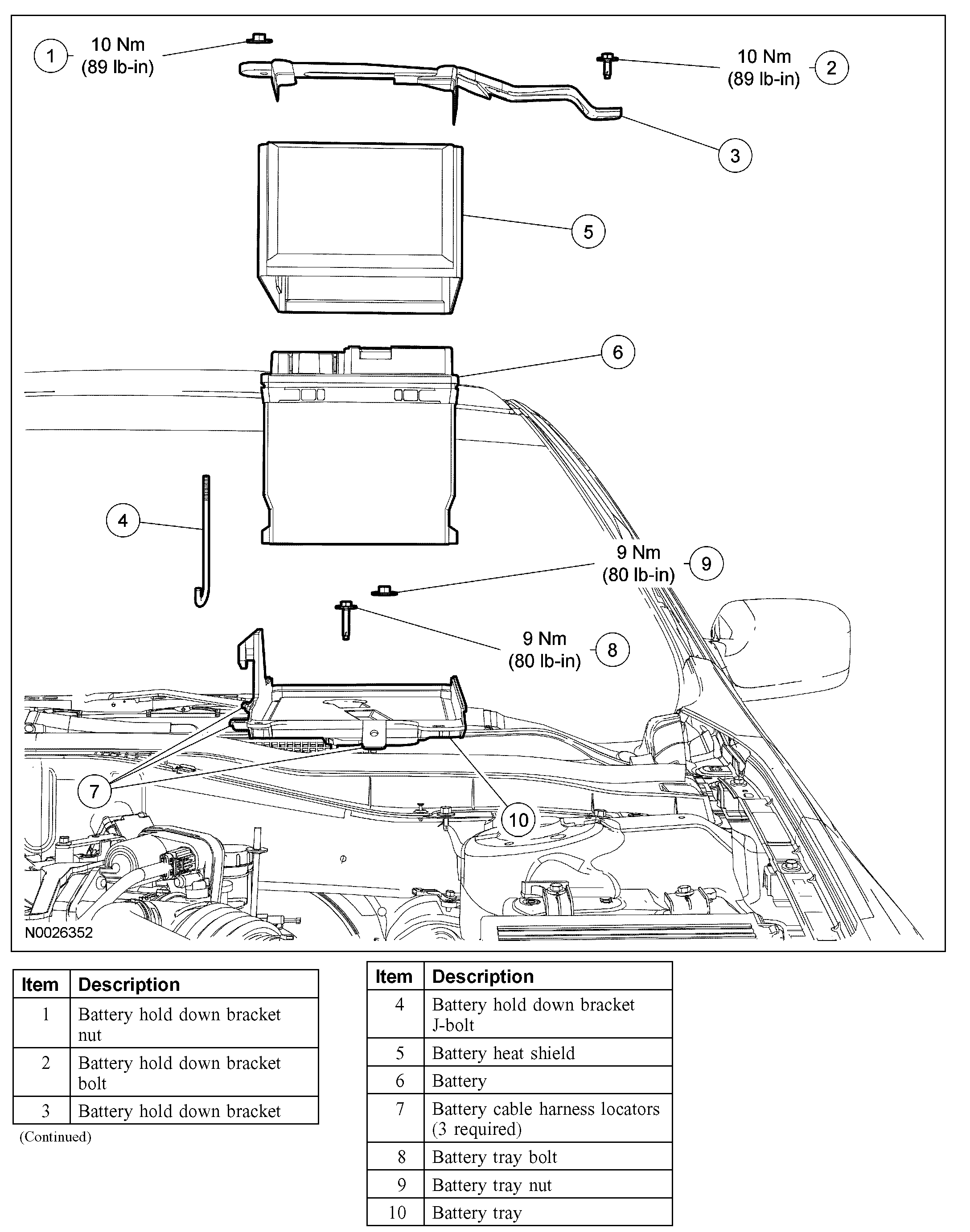 1 10 Nm (89 lb-in)

10 Nm (89 lb-in) 2

3

5

6

4

9 Nm (80 lb-in) 9

9 Nm (80 lb-in) 8

7

10

N0026352

| Item | Description |
|---|---|
| 1 | Battery hold down bracket nut |
| 2 | Battery hold down bracket bolt |
| 3 | Battery hold down bracket |

(Continued)

| Item | Description |
|---|---|
| 4 | Battery hold down bracket J-bolt |
| 5 | Battery heat shield |
| 6 | Battery |
| 7 | Battery cable harness locators (3 required) |
| 8 | Battery tray bolt |
| 9 | Battery tray nut |
| 10 | Battery tray |