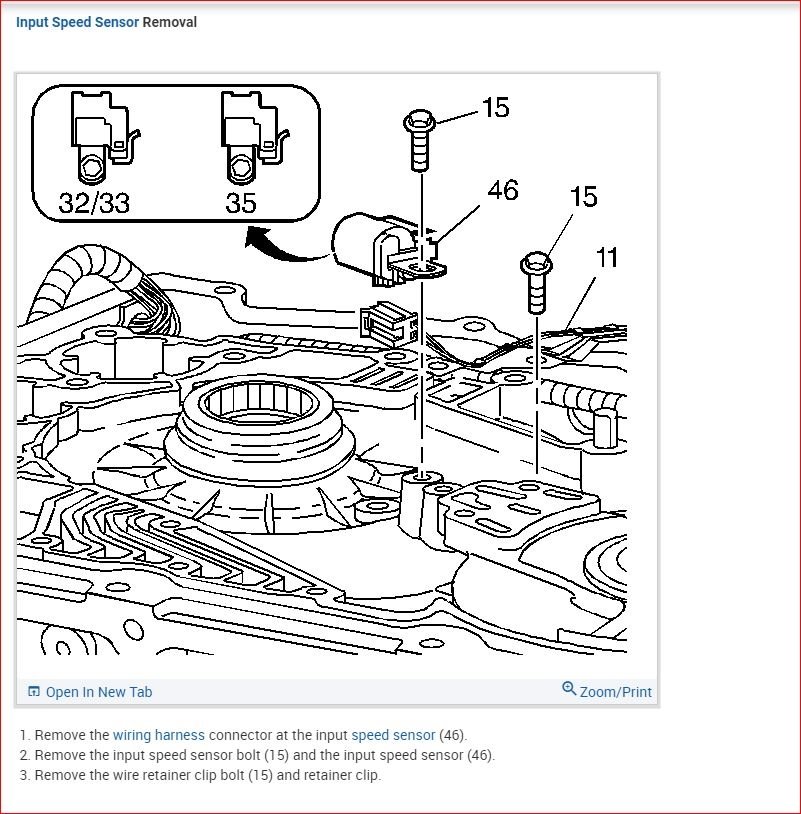 Input Speed Sensor Removal

32/33
35
15
46
15
11

Open In New Tab
Zoom/Print

1. Remove the wiring harness connector at the input speed sensor (46).
2. Remove the input speed sensor bolt (15) and the input speed sensor (46).
3. Remove the wire retainer clip bolt (15) and retainer clip.