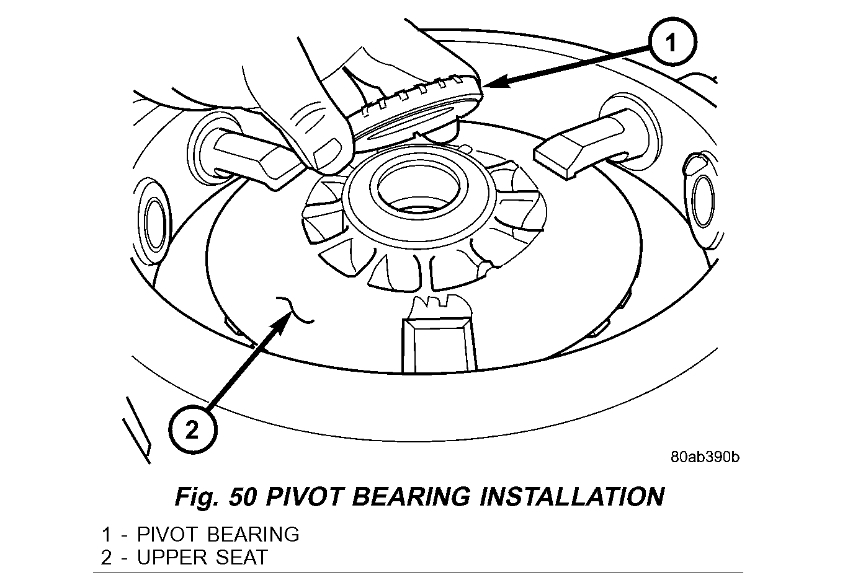 1

2

80ab390b

Fig. 50 PIVOT BEARING INSTALLATION

1 - PIVOT BEARING
2 - UPPER SEAT