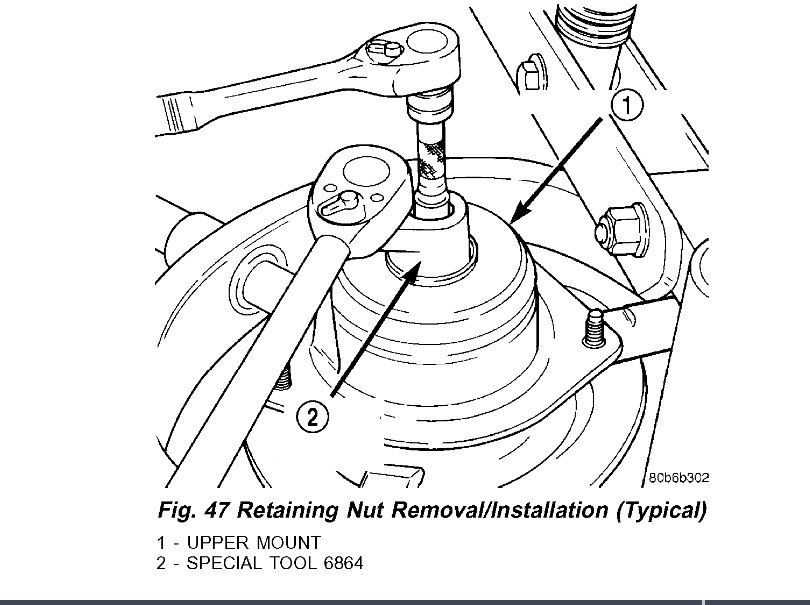 1

2

80b6b302

Fig. 47 Retaining Nut Removal/Installation (Typical)

1 - UPPER MOUNT
2 - SPECIAL TOOL 6864