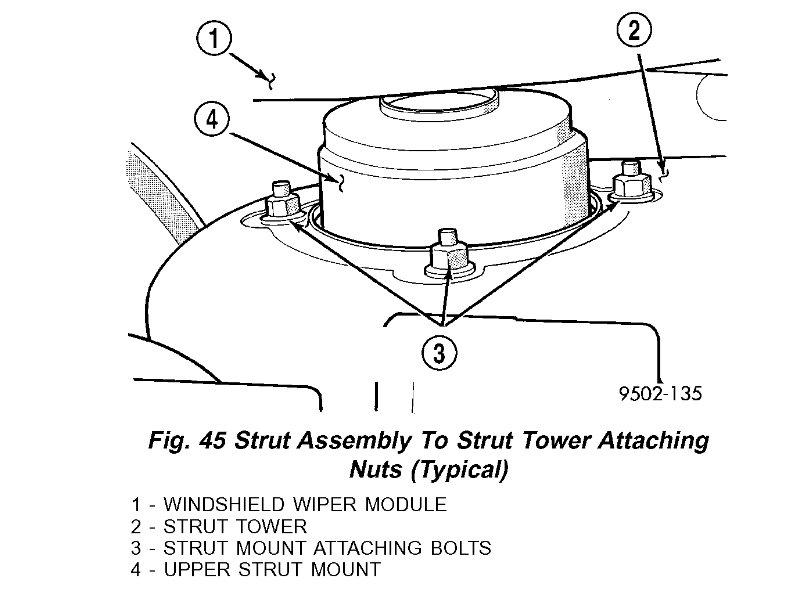 1

2

4

3

9502-135

Fig. 45 Strut Assembly To Strut Tower Attaching Nuts (Typical)

1 - WINDSHIELD WIPER MODULE
2 - STRUT TOWER
3 - STRUT MOUNT ATTACHING BOLTS
4 - UPPER STRUT MOUNT