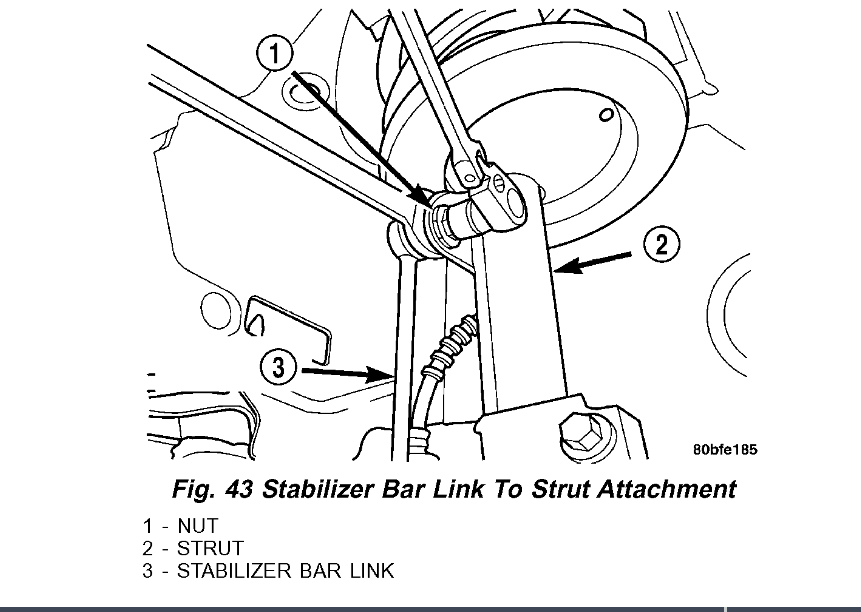 1
2
3
80bfe185

Fig. 43 Stabilizer Bar Link To Strut Attachment

1 - NUT
2 - STRUT
3 - STABILIZER BAR LINK