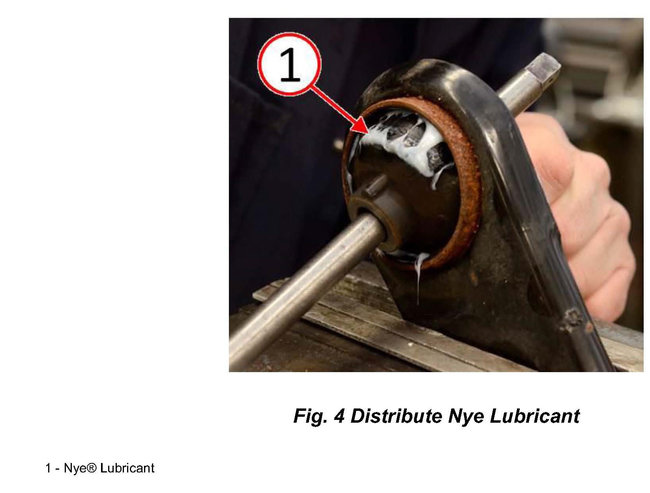 1

Fig. 4 Distribute Nye Lubricant

1 - Nye® Lubricant