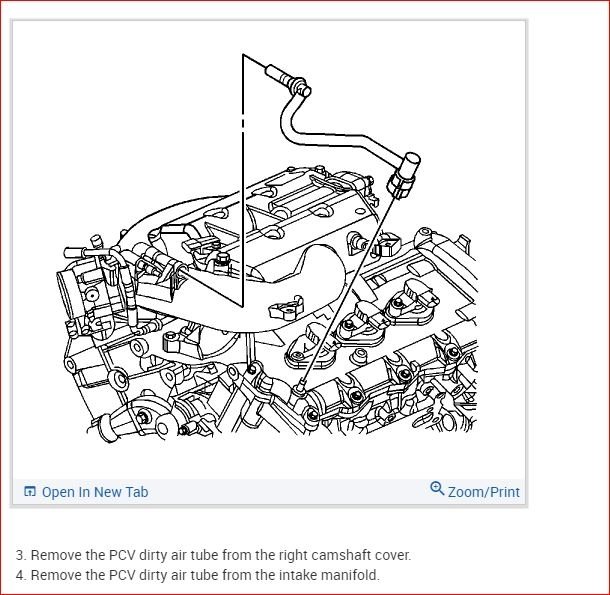 Open In New Tab

Zoom/Print

3. Remove the PCV dirty air tube from the right camshaft cover.
4. Remove the PCV dirty air tube from the intake manifold.