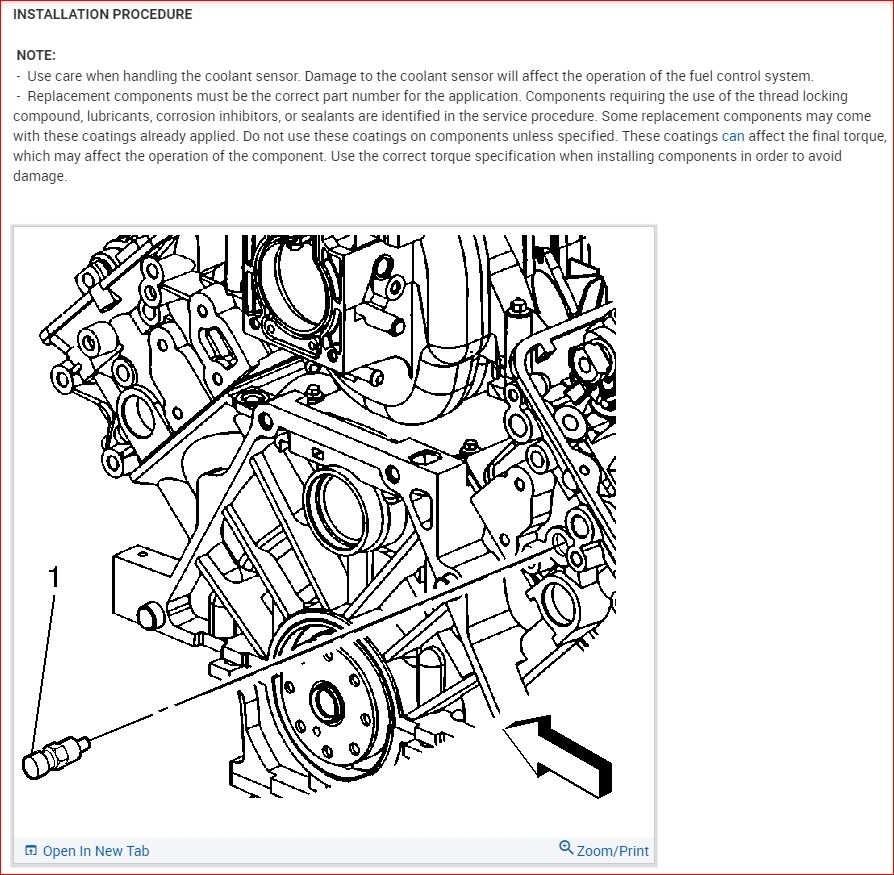 INSTALLATION PROCEDURE

NOTE:
- Use care when handling the coolant sensor. Damage to the coolant sensor will affect the operation of the fuel control system.
- Replacement components must be the correct part number for the application. Components requiring the use of the thread locking compound, lubricants, corrosion inhibitors, or sealants are identified in the service procedure. Some replacement components may come with these coatings already applied. Do not use these coatings on components unless specified. These coatings can affect the final torque, which may affect the operation of the component. Use the correct torque specification when installing components in order to avoid damage.

1

Open In New Tab

Zoom/Print