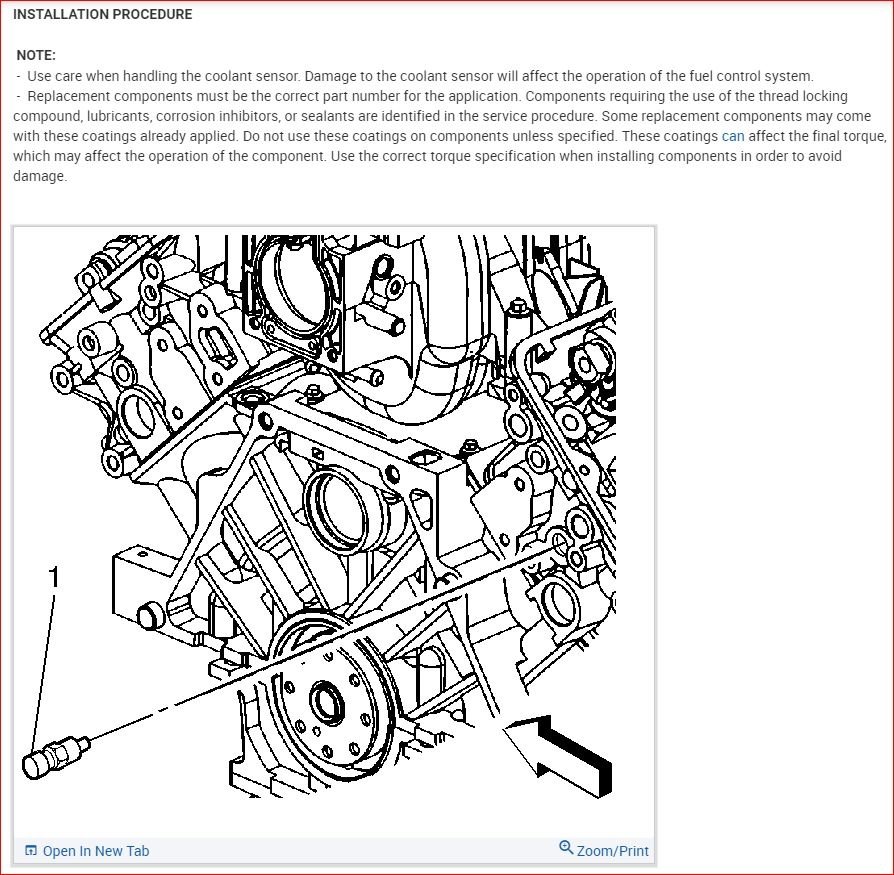 INSTALLATION PROCEDURE

NOTE:
- Use care when handling the coolant sensor. Damage to the coolant sensor will affect the operation of the fuel control system.
- Replacement components must be the correct part number for the application. Components requiring the use of the thread locking compound, lubricants, corrosion inhibitors, or sealants are identified in the service procedure. Some replacement components may come with these coatings already applied. Do not use these coatings on components unless specified. These coatings can affect the final torque, which may affect the operation of the component. Use the correct torque specification when installing components in order to avoid damage.

1

Open In New Tab

Zoom/Print