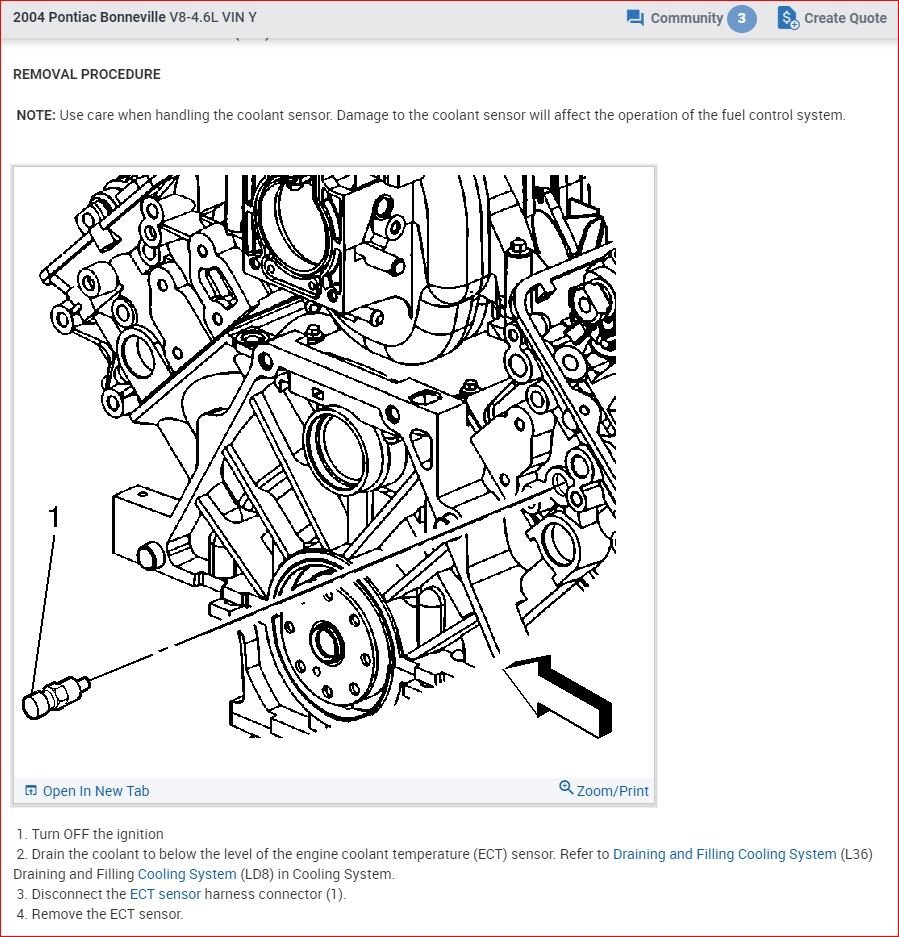 2004 Pontiac Bonneville V8-4.6L VIN Y

Community 3

Create Quote

REMOVAL PROCEDURE

NOTE: Use care when handling the coolant sensor. Damage to the coolant sensor will affect the operation of the fuel control system.

1

Open In New Tab

Zoom/Print

1. Turn OFF the ignition
2. Drain the coolant to below the level of the engine coolant temperature (ECT) sensor. Refer to Draining and Filling Cooling System (L36) Draining and Filling Cooling System (LD8) in Cooling System.
3. Disconnect the ECT sensor harness connector (1).
4. Remove the ECT sensor.