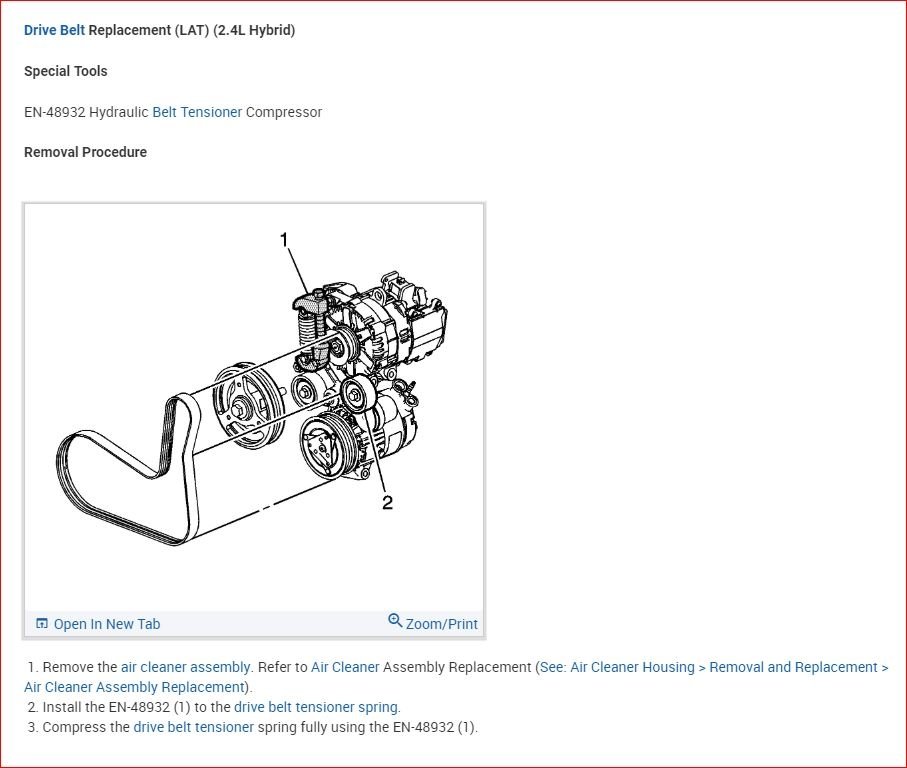 Drive Belt Replacement (LAT) (2.4L Hybrid)

Special Tools

EN-48932 Hydraulic Belt Tensioner Compressor

Removal Procedure

1

2

Open In New Tab

Zoom/Print

1. Remove the air cleaner assembly. Refer to Air Cleaner Assembly Replacement (See: Air Cleaner Housing > Removal and Replacement > Air Cleaner Assembly Replacement).
2. Install the EN-48932 (1) to the drive belt tensioner spring.
3. Compress the drive belt tensioner spring fully using the EN-48932 (1).