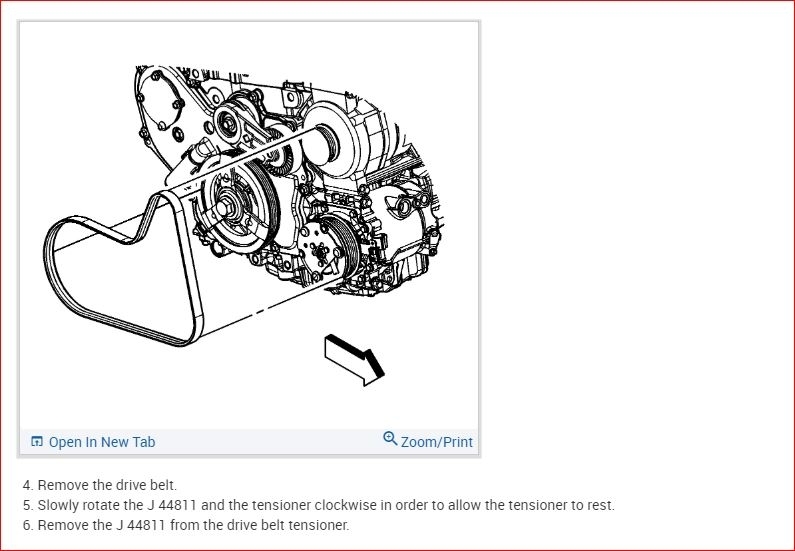 Open In New Tab

Zoom/Print

4. Remove the drive belt.
5. Slowly rotate the J 44811 and the tensioner clockwise in order to allow the tensioner to rest.
6. Remove the J 44811 from the drive belt tensioner.