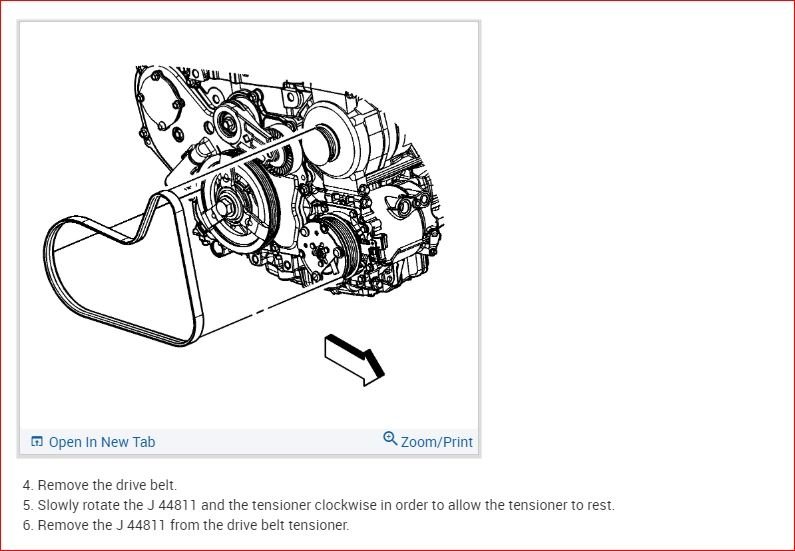 Open In New Tab

Zoom/Print

4. Remove the drive belt.
5. Slowly rotate the J 44811 and the tensioner clockwise in order to allow the tensioner to rest.
6. Remove the J 44811 from the drive belt tensioner.