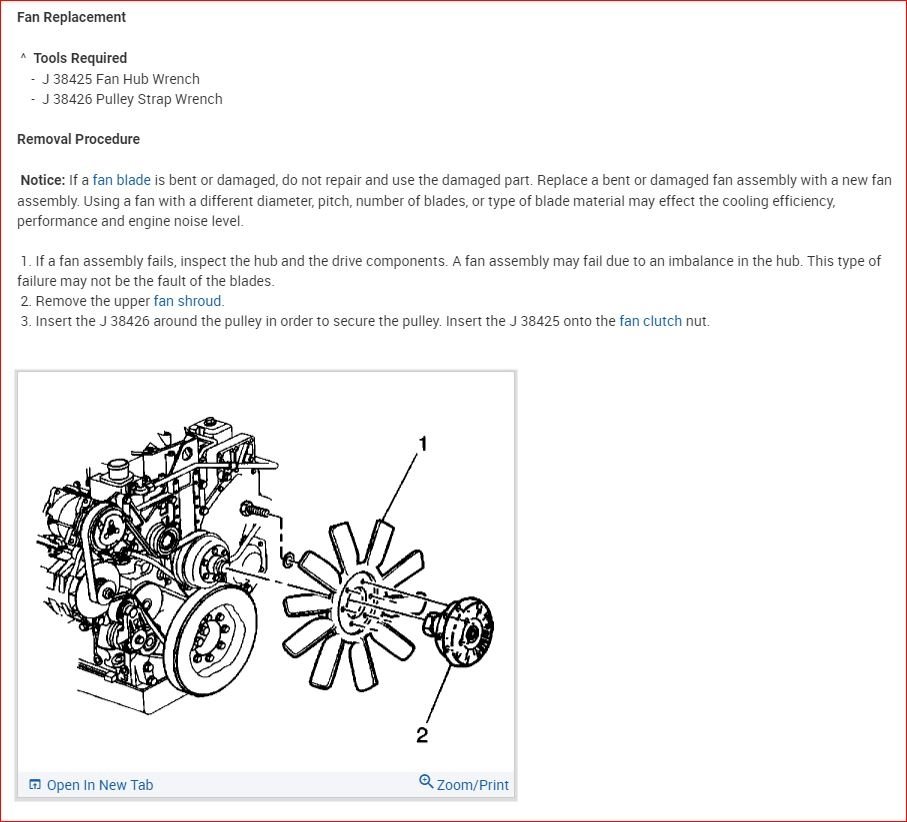 Fan Replacement

^ Tools Required
- J 38425 Fan Hub Wrench
- J 38426 Pulley Strap Wrench

Removal Procedure

Notice: If a fan blade is bent or damaged, do not repair and use the damaged part. Replace a bent or damaged fan assembly with a new fan assembly. Using a fan with a different diameter, pitch, number of blades, or type of blade material may effect the cooling efficiency, performance and engine noise level.

1. If a fan assembly fails, inspect the hub and the drive components. A fan assembly may fail due to an imbalance in the hub. This type of failure may not be the fault of the blades.
2. Remove the upper fan shroud.
3. Insert the J 38426 around the pulley in order to secure the pulley. Insert the J 38425 onto the fan clutch nut.

1

2

Open In New Tab

Zoom/Print