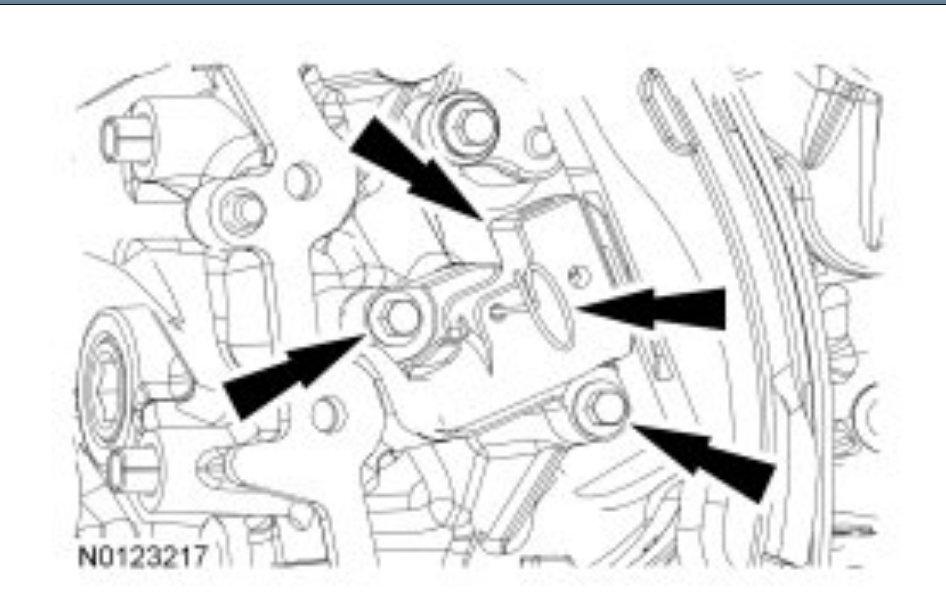 N0123217