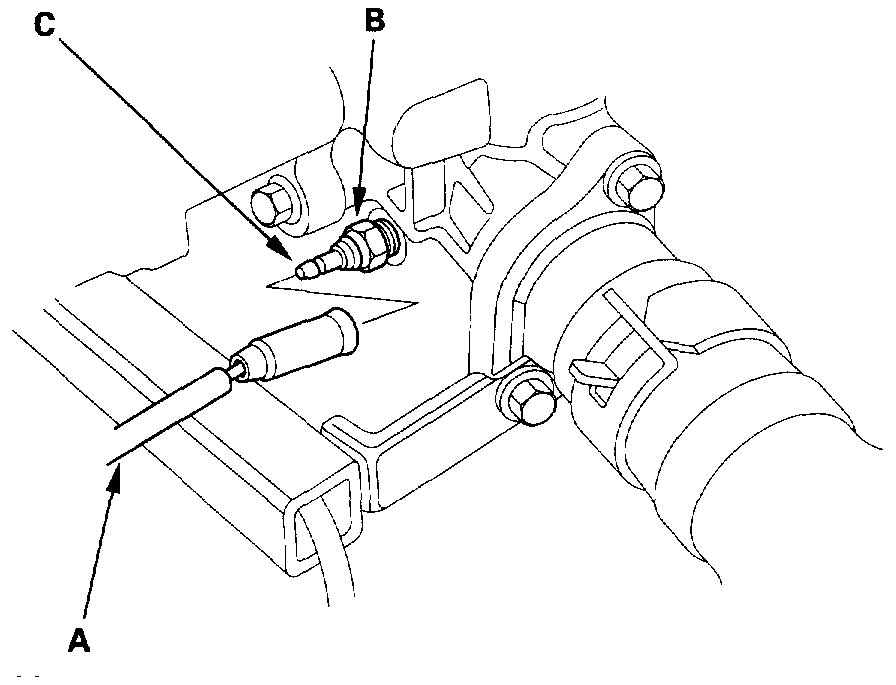 C
B
A