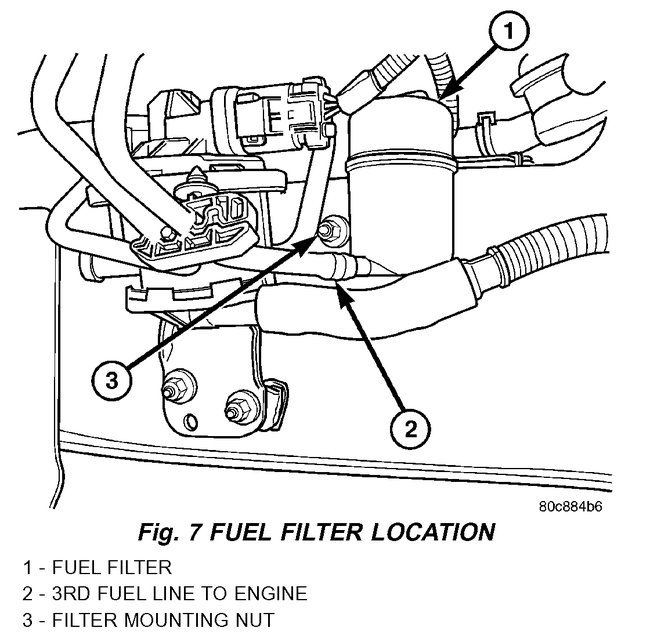 1

3

2

80c884b6

Fig. 7 FUEL FILTER LOCATION

1 - FUEL FILTER
2 - 3RD FUEL LINE TO ENGINE
3 - FILTER MOUNTING NUT