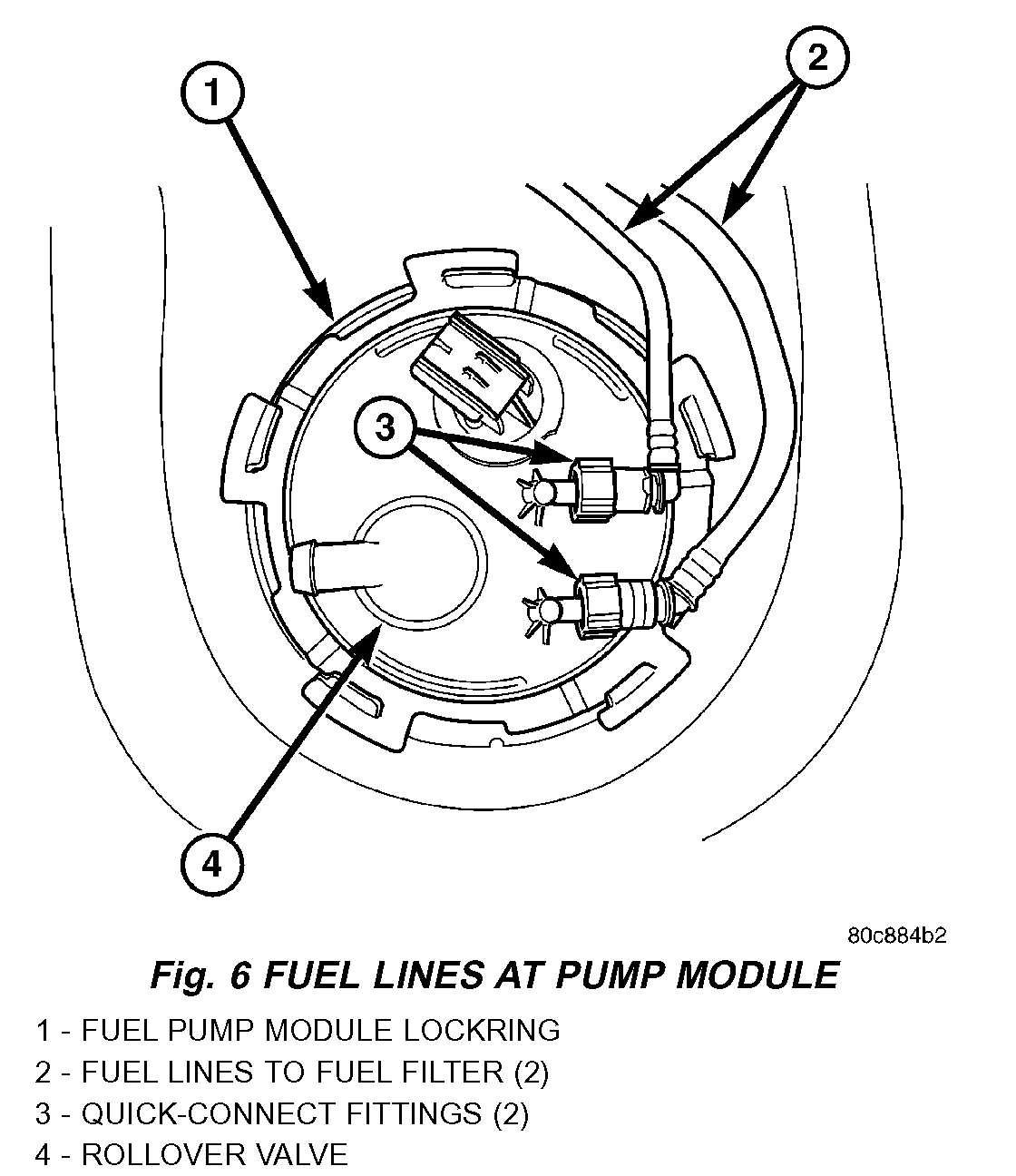 1

2

3

4

80c884b2

Fig. 6 FUEL LINES AT PUMP MODULE

1 - FUEL PUMP MODULE LOCKRING
2 - FUEL LINES TO FUEL FILTER (2)
3 - QUICK-CONNECT FITTINGS (2)
4 - ROLLOVER VALVE